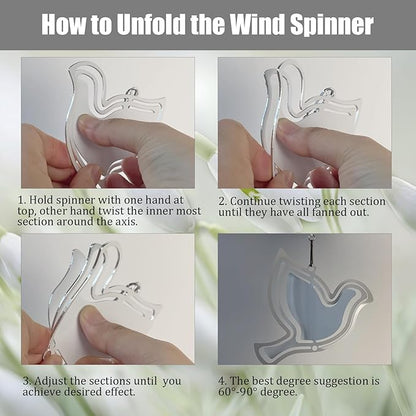 How to Unfold the Wind Spinner

1. Hold spinner with one hand at top, other hand twist the inner most section around the axis.

2. Continue twisting each section until they have all fanned out.

3. Adjust the sections until you achieve desired effect.

4. The best degree suggestion is 60°-90° degree.