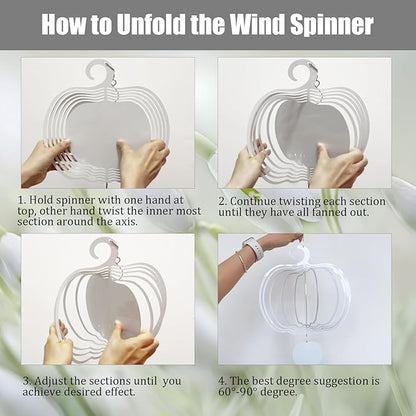 How to Unfold the Wind Spinner

1. Hold spinner with one hand at top, other hand twist the inner most section around the axis.

2. Continue twisting each section until they have all fanned out.

3. Adjust the sections until you achieve desired effect.

4. The best degree suggestion is 60°-90° degree.