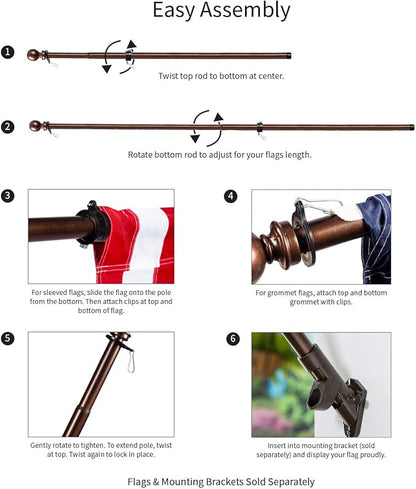 Easy Assembly

1

Twist top rod to bottom at center.

2

Rotate bottom rod to adjust for your flags length.

3

For sleeved flags, slide the flag onto the pole from the bottom. Then attach clips at top and bottom of flag.

4

For grommet flags, attach top and bottom grommet with clips.

5

Gently rotate to tighten. To extend pole, twist at top. Twist again to lock in place.

6

Insert into mounting bracket (sold separately) and display your flag proudly.

Flags & Mounting Brackets Sold Separately