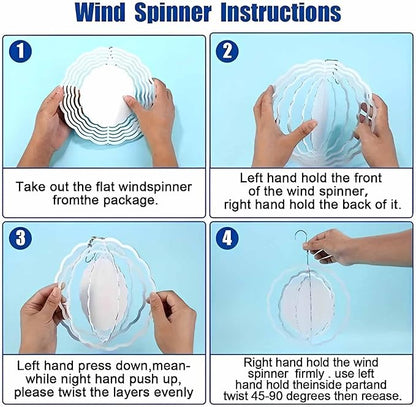 Wind Spinner Instructions

1

Take out the flat windspinner fromthe package.

2

Left hand hold the front of the wind spinner, right hand hold the back of it.

3

Left hand press down,meanwhile night hand push up, please twist the layers evenly

4

Right hand hold the wind spinner firmly . use left hand hold theinside partand twist 45-90 degrees then reease.