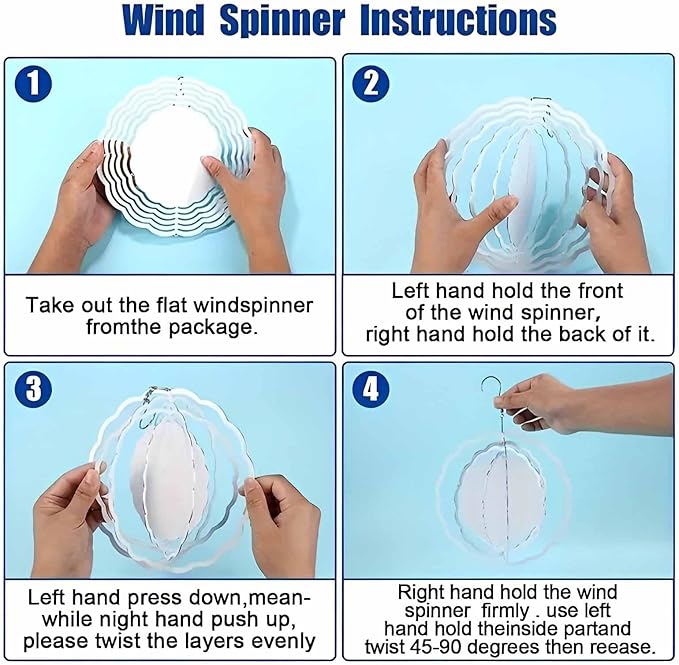 Wind Spinner Instructions

1

Take out the flat windspinner fromthe package.

2

Left hand hold the front of the wind spinner, right hand hold the back of it.

3

Left hand press down,meanwhile night hand push up, please twist the layers evenly

4

Right hand hold the wind spinner firmly . use left hand hold theinside partand twist 45-90 degrees then reease.