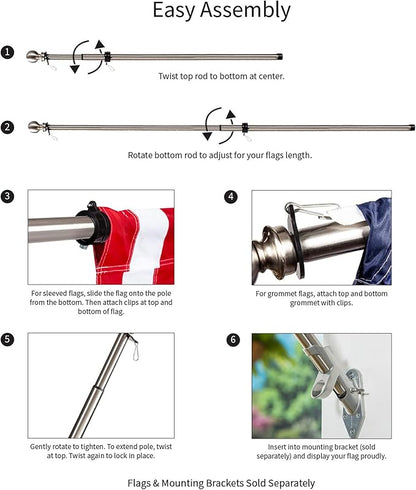 Easy Assembly

1

Twist top rod to bottom at center.

2

Rotate bottom rod to adjust for your flags length.

3

For sleeved flags, slide the flag onto the pole from the bottom. Then attach clips at top and bottom of flag.

4

For grommet flags, attach top and bottom grommet with clips.

5

Gently rotate to tighten. To extend pole, twist at top. Twist again to lock in place.

6

Insert into mounting bracket (sold separately) and display your flag proudly.

Flags & Mounting Brackets Sold Separately