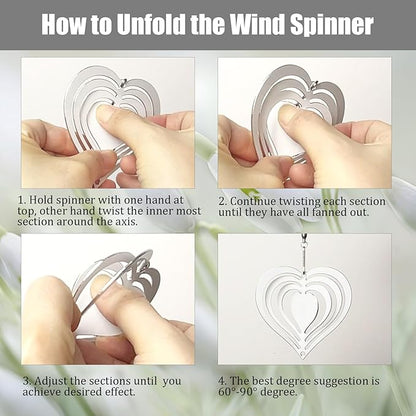 How to Unfold the Wind Spinner

1. Hold spinner with one hand at top, other hand twist the inner most section around the axis.

2. Continue twisting each section until they have all fanned out.

3. Adjust the sections until you achieve desired effect.

4. The best degree suggestion is 60°-90° degree.