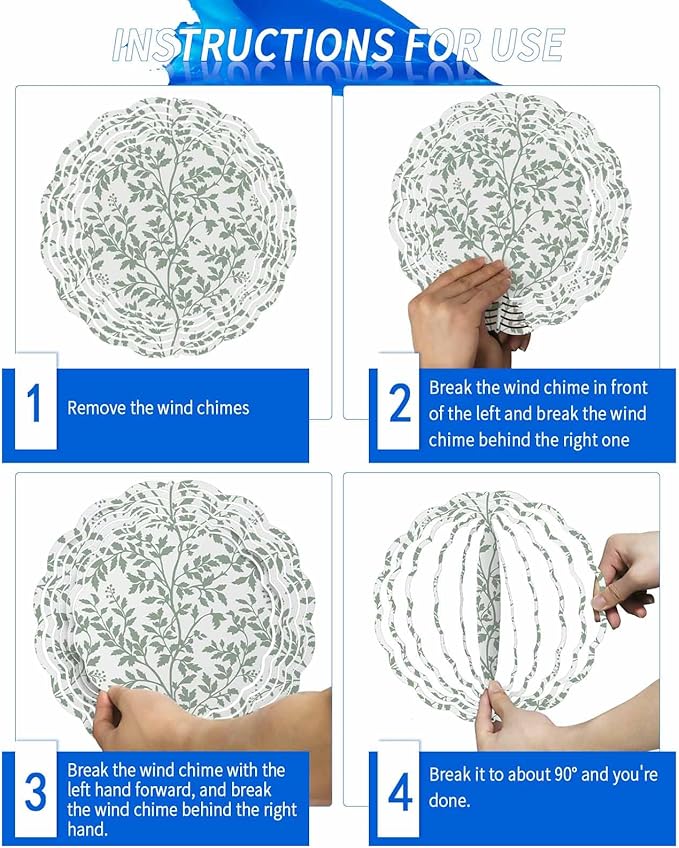 INSTRUCTIONS FOR USE

1 Remove the wind chimes

2 Break the wind chime in front of the left and break the wind chime behind the right one

3 Break the wind chime with the left hand forward, and break the wind chime behind the right hand.

4 Break it to about 90° and you're done.