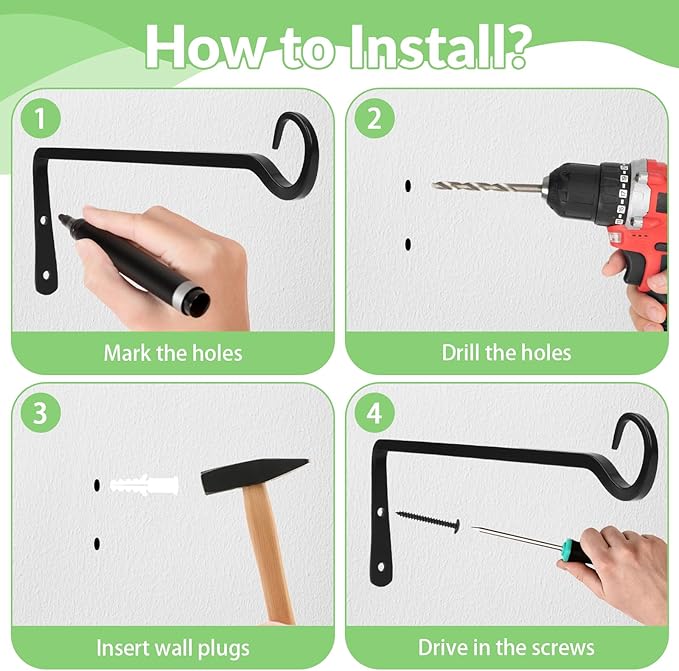 How to Install?

1

Mark the holes

2

Drill the holes

3

Insert wall plugs

4

Drive in the screws