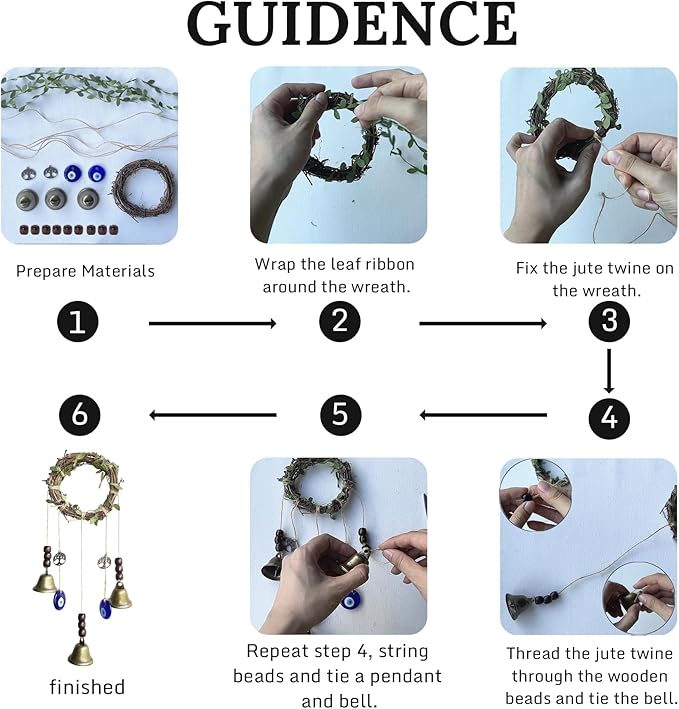 GUIDENCE

Prepare Materials

Wrap the leaf ribbon around the wreath.

Fix the jute twine on the wreath.

1

2

3

4

5

6

finished

Repeat step 4, string beads and tie a pendant and bell.

Thread the jute twine through the wooden beads and tie the bell.