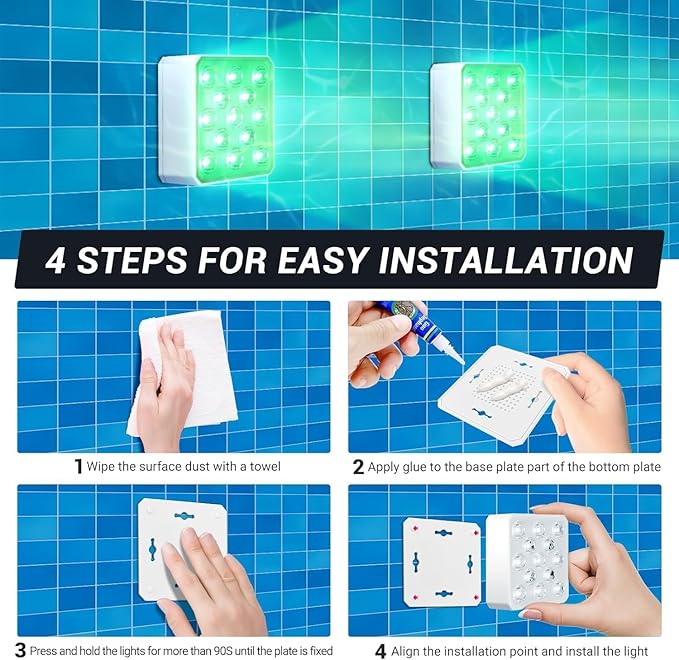 4 STEPS FOR EASY INSTALLATION

1 Wipe the surface dust with a towel

2 Apply glue to the base plate part of the bottom plate

3 Press and hold the lights for more than 90S until the plate is fixed

4 Align the installation point and install the light