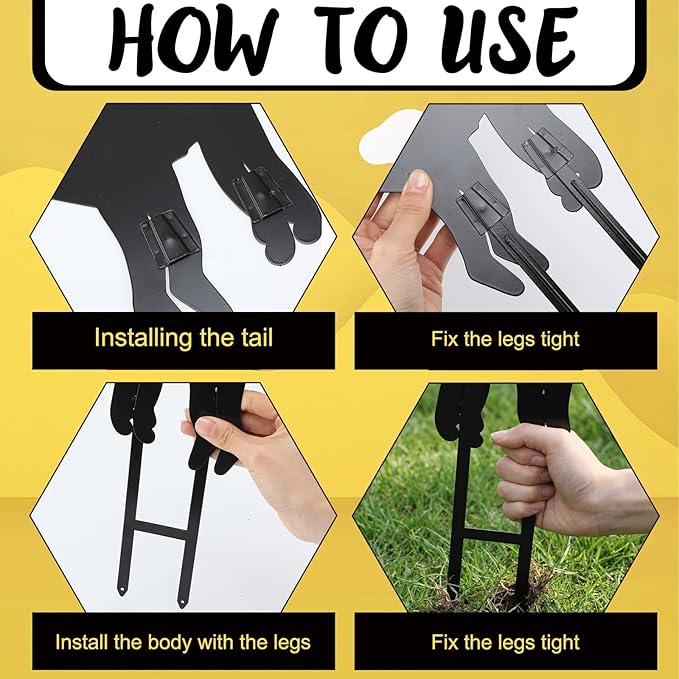 HOW TO USE

Installing the tail

Fix the legs tight

Install the body with the legs

Fix the legs tight