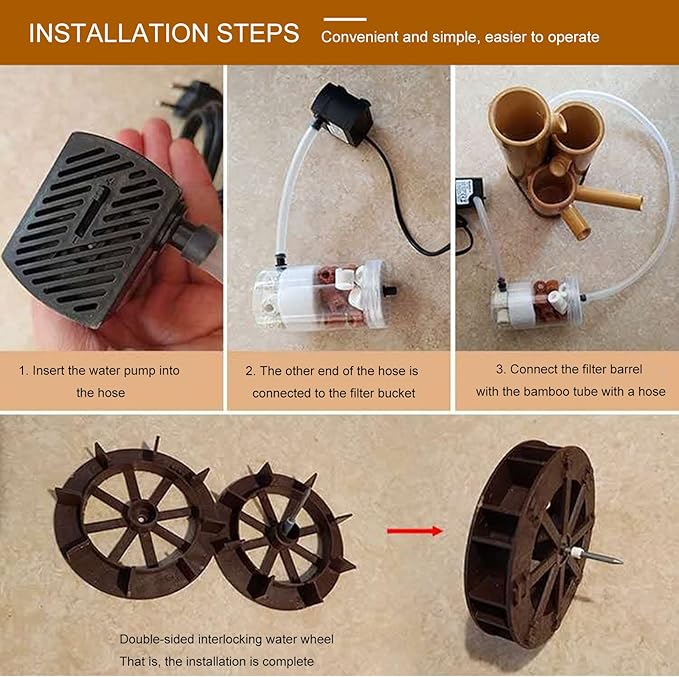 INSTALLATION STEPS
Convenient and simple, easier to operate

1. Insert the water pump into the hose

2. The other end of the hose is connected to the filter bucket

3. Connect the filter barrel with the bamboo tube with a hose

Double-sided interlocking water wheel
That is, the installation is complete