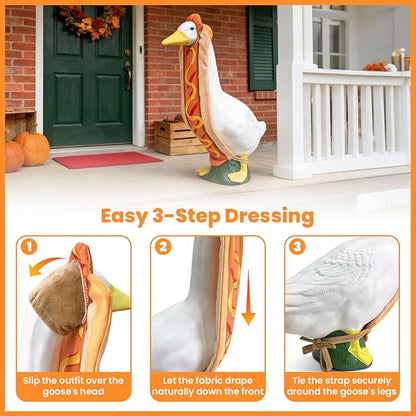 Easy 3-Step Dressing

1
Slip the outfit over the goose's head

2
Let the fabric drape naturally down the front

3
Tie the strap securely around the goose's legs