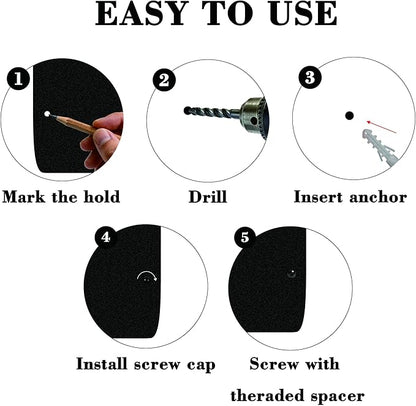 EASY TO USE

1
Mark the hold

2
Drill

3
Insert anchor

4
Install screw cap

5
Screw with theraded spacer