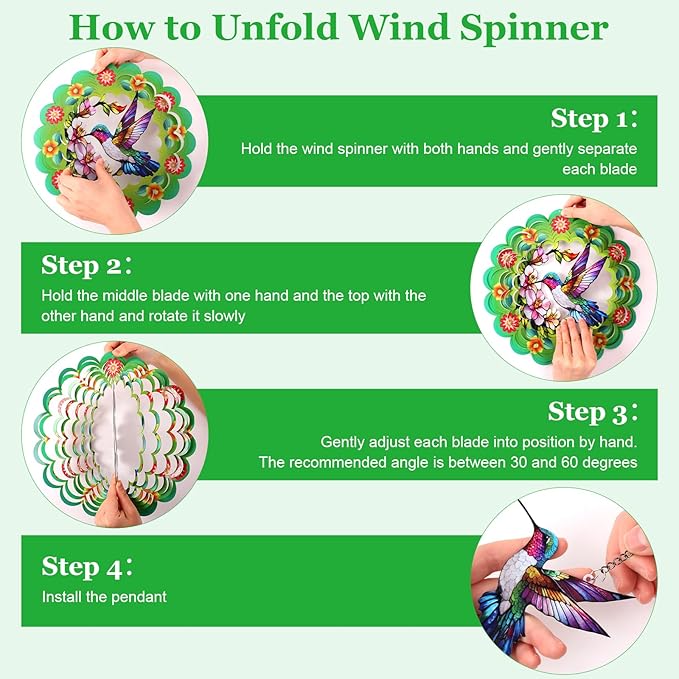 How to Unfold Wind Spinner

Step 1:
Hold the wind spinner with both hands and gently separate each blade

Step 2:
Hold the middle blade with one hand and the top with the other hand and rotate it slowly

Step 3:
Gently adjust each blade into position by hand. The recommended angle is between 30 and 60 degrees

Step 4:
Install the pendant