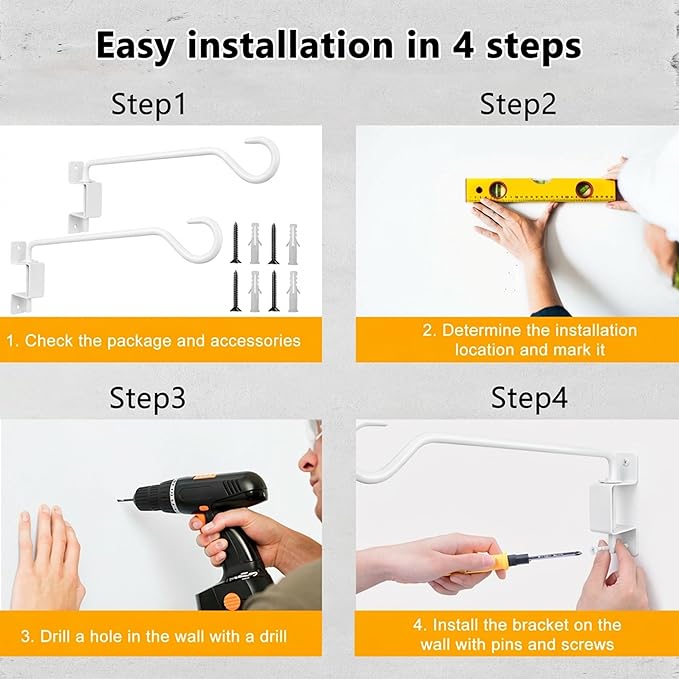 Easy installation in 4 steps

Step1

1. Check the package and accessories

Step2

2. Determine the installation location and mark it

Step3

3. Drill a hole in the wall with a drill

Step4

4. Install the bracket on the wall with pins and screws