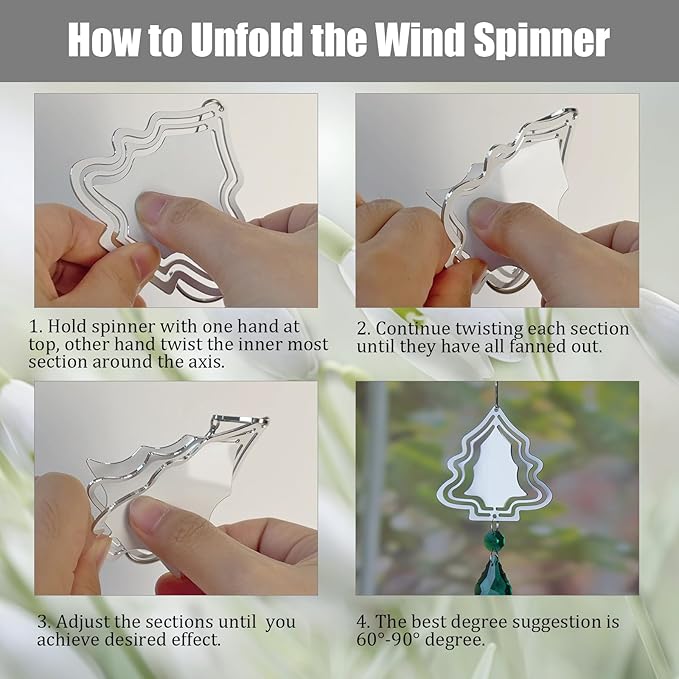 How to Unfold the Wind Spinner

1. Hold spinner with one hand at top, other hand twist the inner most section around the axis.

2. Continue twisting each section until they have all fanned out.

3. Adjust the sections until you achieve desired effect.

4. The best degree suggestion is 60°-90° degree.