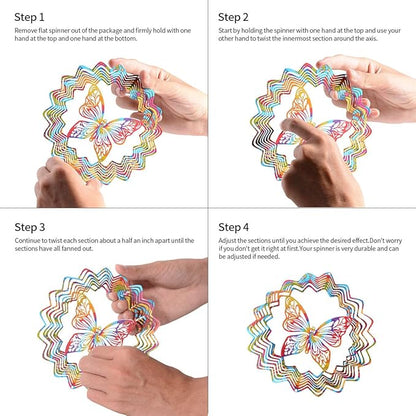 Step 1
Remove flat spinner out of the package and firmly hold with one hand at the top and one hand at the bottom.

Step 2
Start by holding the spinner with one hand at the top and use your other hand to twist the innermost section around the axis.

Step 3
Continue to twist each section about a half an inch apart until the sections have all fanned out.

Step 4
Adjust the sections until you achieve the desired effect.Don't worry if you don't get it right at first.Your spinner is very durable and can be adjusted if needed.