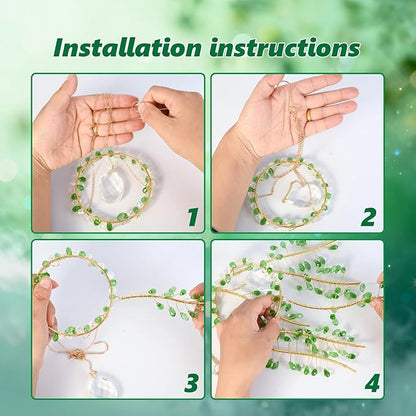 Installation instructions

1

2

3

4