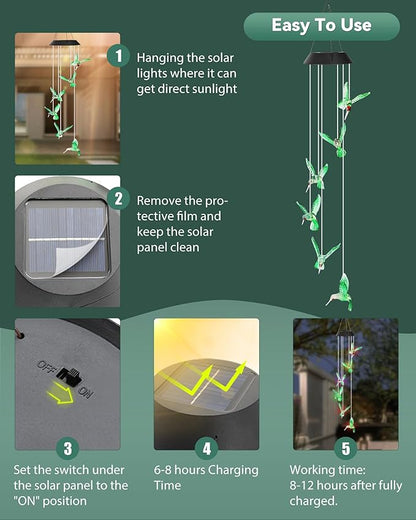 Easy To Use

1 Hanging the solar lights where it can get direct sunlight

2 Remove the protective film and keep the solar panel clean

OFF ON

3 Set the switch under the solar panel to the "ON" position

4 6-8 hours Charging Time

5 Working time: 8-12 hours after fully charged.