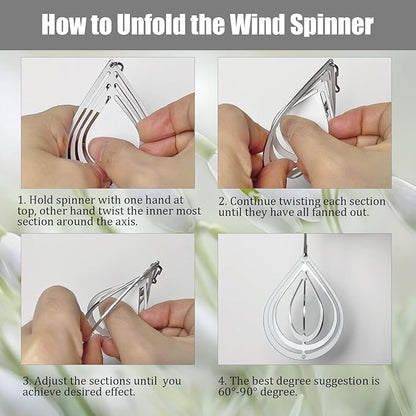 How to Unfold the Wind Spinner

1. Hold spinner with one hand at top, other hand twist the inner most section around the axis.

2. Continue twisting each section until they have all fanned out.

3. Adjust the sections until you achieve desired effect.

4. The best degree suggestion is 60°-90° degree.