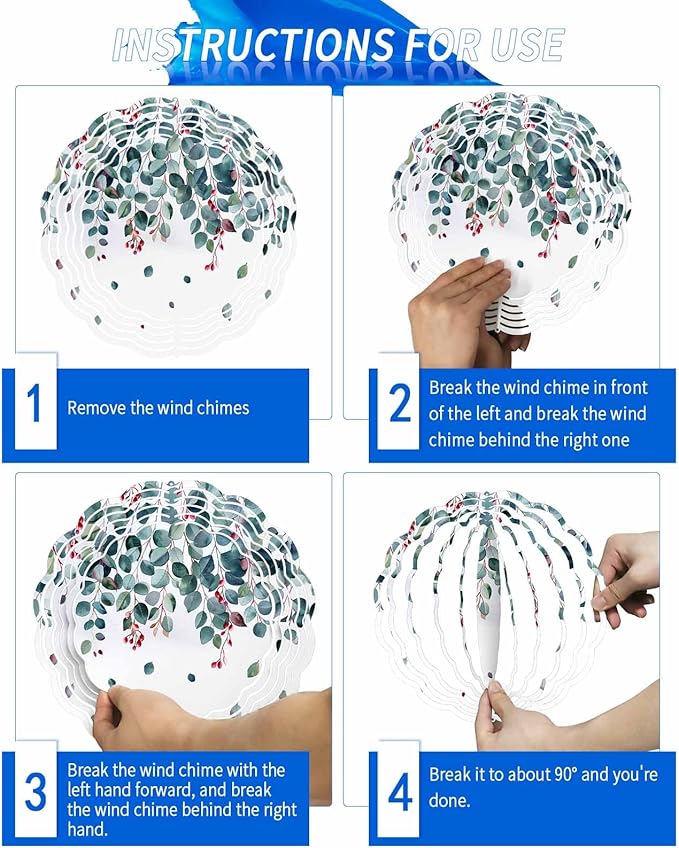 INSTRUCTIONS FOR USE

1 Remove the wind chimes

2 Break the wind chime in front of the left and break the wind chime behind the right one

3 Break the wind chime with the left hand forward, and break the wind chime behind the right hand.

4 Break it to about 90° and you're done.