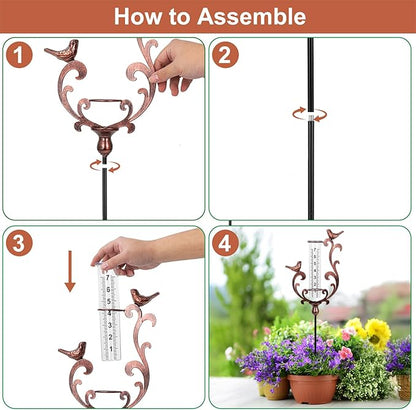 How to Assemble

1

2

3

7
6
5
4
3
2
1

4