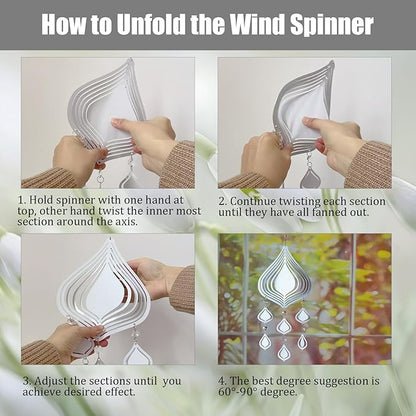 How to Unfold the Wind Spinner

1. Hold spinner with one hand at top, other hand twist the inner most section around the axis.

2. Continue twisting each section until they have all fanned out.

3. Adjust the sections until you achieve desired effect.

4. The best degree suggestion is 60°-90° degree.