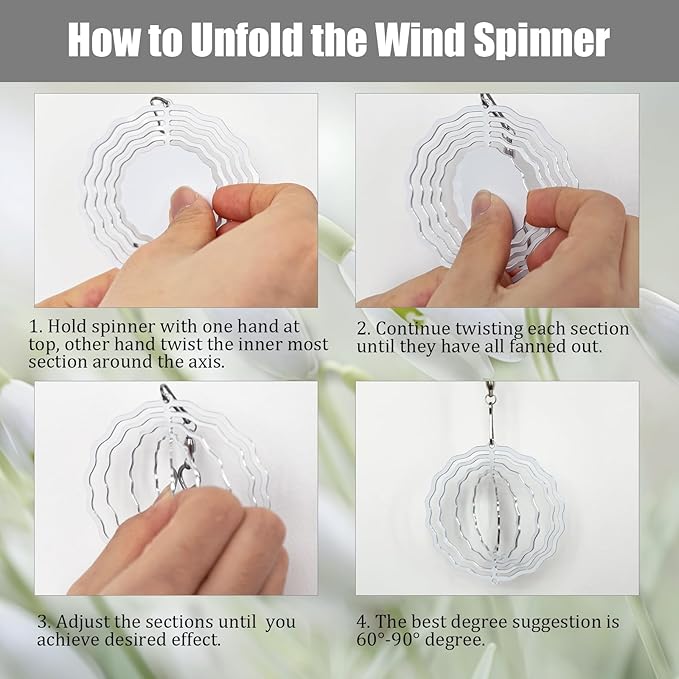 How to Unfold the Wind Spinner

1. Hold spinner with one hand at top, other hand twist the inner most section around the axis.

2. Continue twisting each section until they have all fanned out.

3. Adjust the sections until you achieve desired effect.

4. The best degree suggestion is 60°-90° degree.