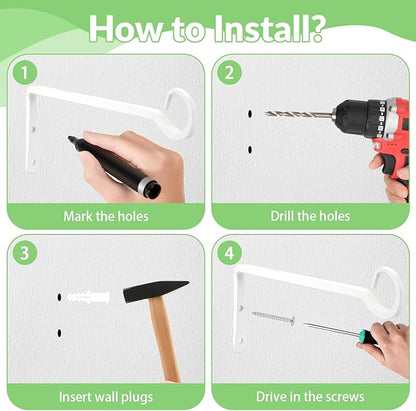 How to Install?

1

Mark the holes

2

Drill the holes

3

Insert wall plugs

4

Drive in the screws