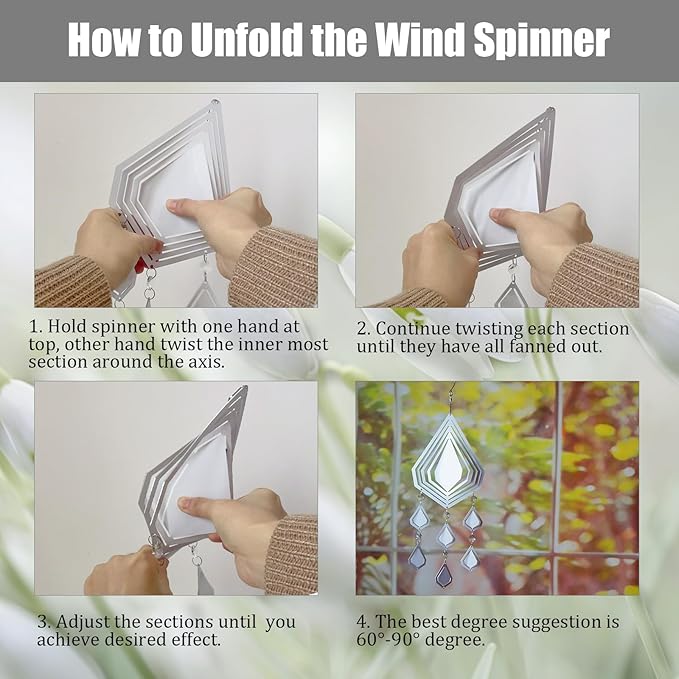 How to Unfold the Wind Spinner

1. Hold spinner with one hand at top, other hand twist the inner most section around the axis.

2. Continue twisting each section until they have all fanned out.

3. Adjust the sections until you achieve desired effect.

4. The best degree suggestion is 60°-90° degree.