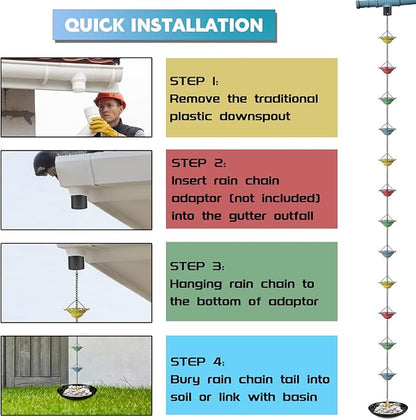 QUICK INSTALLATION

STEP 1:
Remove the traditional plastic downspout

STEP 2:
Insert rain chain adaptor (not included) into the gutter outfall

STEP 3:
Hanging rain chain to the bottom of adaptor

STEP 4:
Bury rain chain tail into soil or link with basin