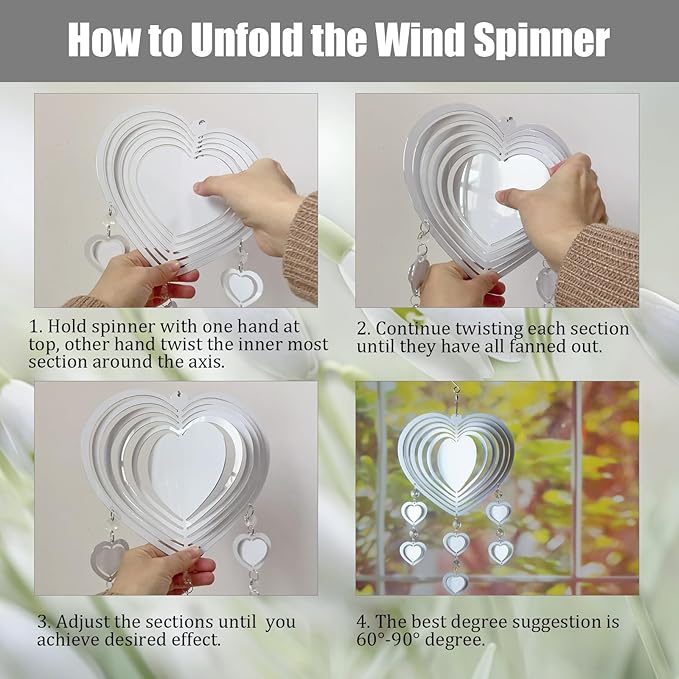 How to Unfold the Wind Spinner

1. Hold spinner with one hand at top, other hand twist the inner most section around the axis.

2. Continue twisting each section until they have all fanned out.

3. Adjust the sections until you achieve desired effect.

4. The best degree suggestion is 60°-90° degree.