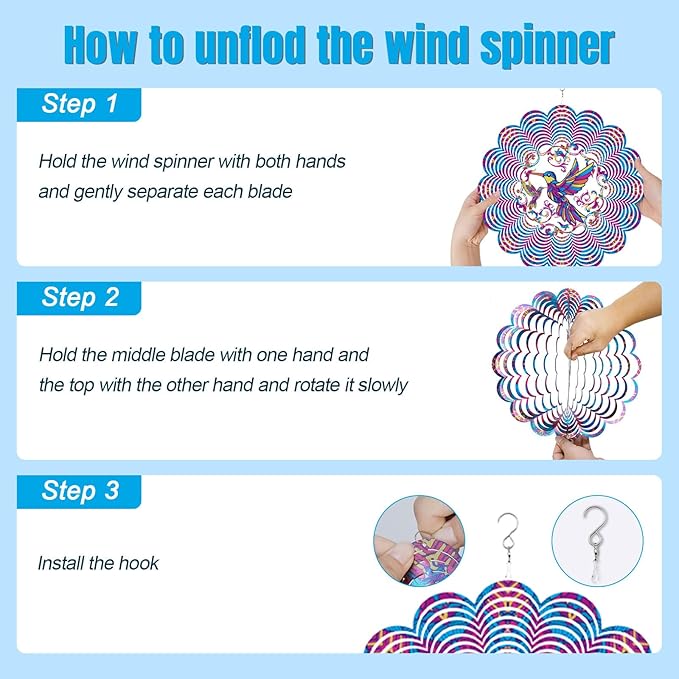 How to unflod the wind spinner

Step 1

Hold the wind spinner with both hands and gently separate each blade

Step 2

Hold the middle blade with one hand and the top with the other hand and rotate it slowly

Step 3

Install the hook