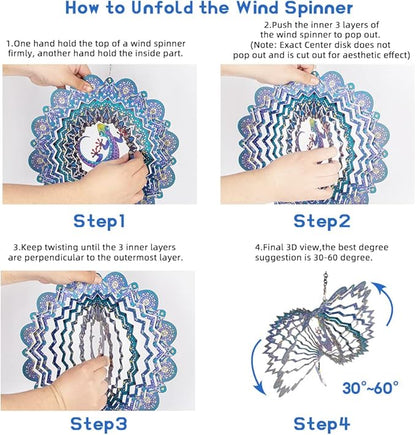 How to Unfold the Wind Spinner

1.One hand hold the top of a wind spinner firmly, another hand hold the inside part.

Step1

2.Push the inner 3 layers of the wind spinner to pop out. (Note: Exact Center disk does not pop out and is cut out for aesthetic effect)

Step2

3.Keep twisting until the 3 inner layers are perpendicular to the outermost layer.

Step3

4.Final 3D view,the best degree suggestion is 30-60 degree.

30°~60°

Step4