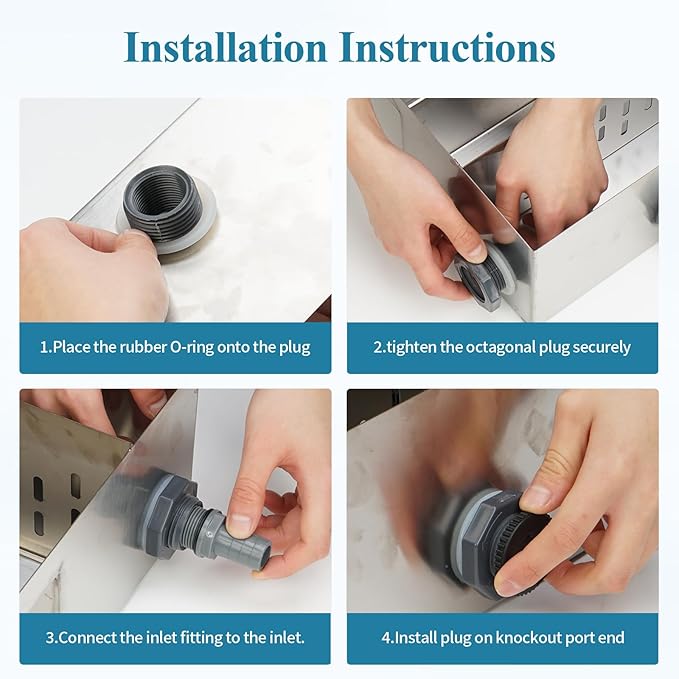 Installation Instructions

1.Place the rubber O-ring onto the plug

2.tighten the octagonal plug securely

3.Connect the inlet fitting to the inlet.

4.Install plug on knockout port end