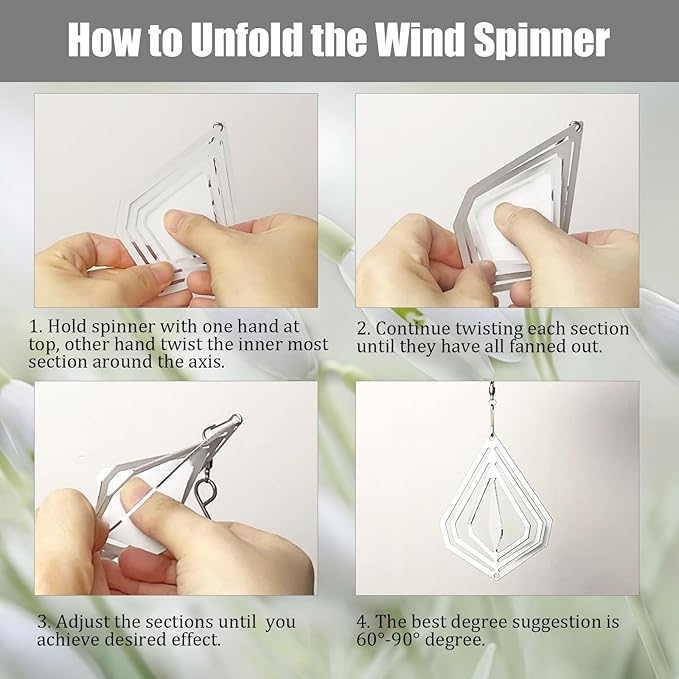 How to Unfold the Wind Spinner

1. Hold spinner with one hand at top, other hand twist the inner most section around the axis.

2. Continue twisting each section until they have all fanned out.

3. Adjust the sections until you achieve desired effect.

4. The best degree suggestion is 60°-90° degree.