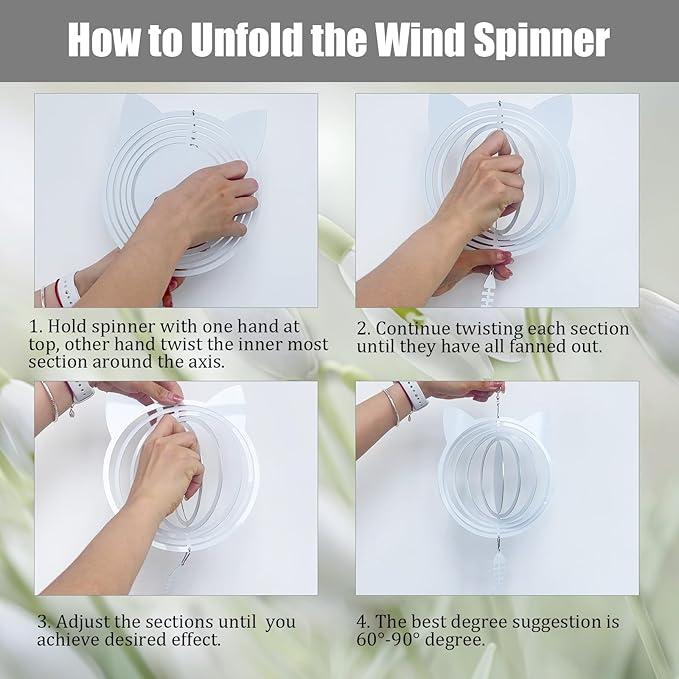 How to Unfold the Wind Spinner

1. Hold spinner with one hand at top, other hand twist the inner most section around the axis.

2. Continue twisting each section until they have all fanned out.

3. Adjust the sections until you achieve desired effect.

4. The best degree suggestion is 60°-90° degree.