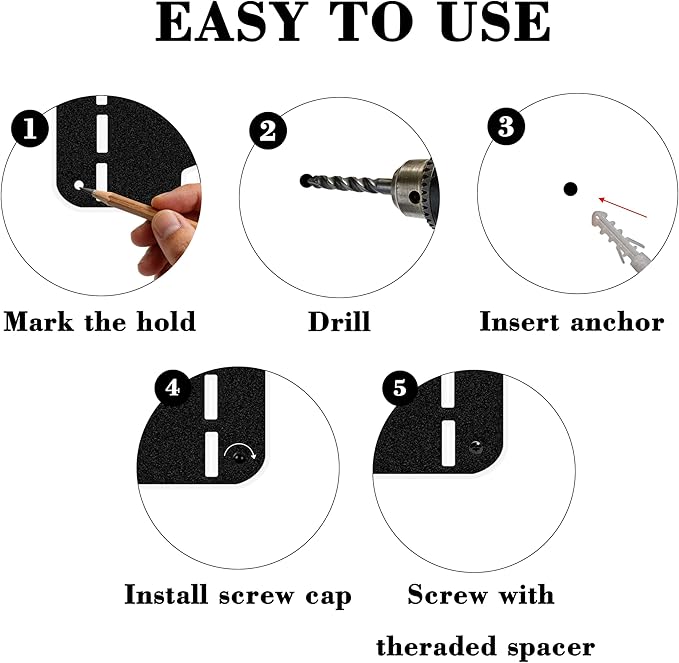 EASY TO USE

1

Mark the hold

2

Drill

3

Insert anchor

4

Install screw cap

5

Screw with theraded spacer