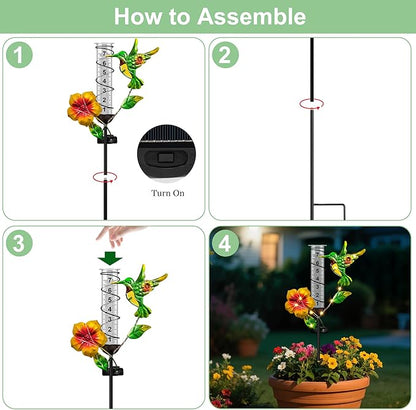 How to Assemble

1

7
6
5
4
3
2
1

Turn On

2

3

7
6
5
4
3
2
1

4