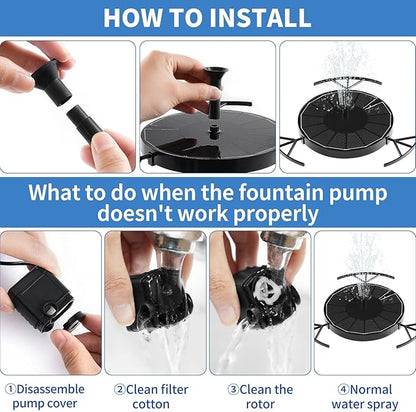 HOW TO INSTALL

What to do when the fountain pump doesn't work properly

①Disassemble pump cover

②Clean filter cotton

③Clean the rotor

④Normal water spray