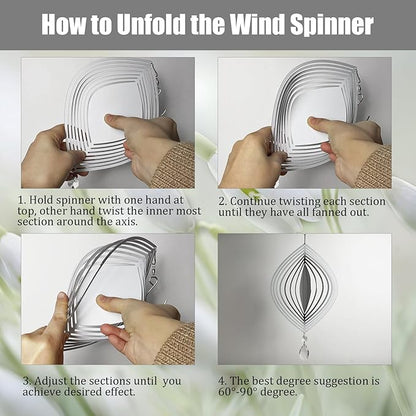 How to Unfold the Wind Spinner

1. Hold spinner with one hand at top, other hand twist the inner most section around the axis.

2. Continue twisting each section until they have all fanned out.

3. Adjust the sections until you achieve desired effect.

4. The best degree suggestion is 60°-90° degree.