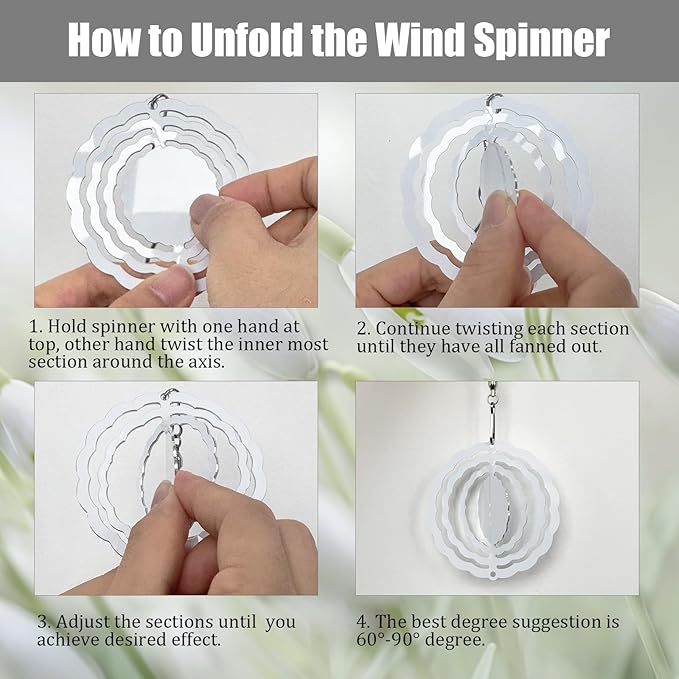 How to Unfold the Wind Spinner

1. Hold spinner with one hand at top, other hand twist the inner most section around the axis.

2. Continue twisting each section until they have all fanned out.

3. Adjust the sections until you achieve desired effect.

4. The best degree suggestion is 60°-90° degree.