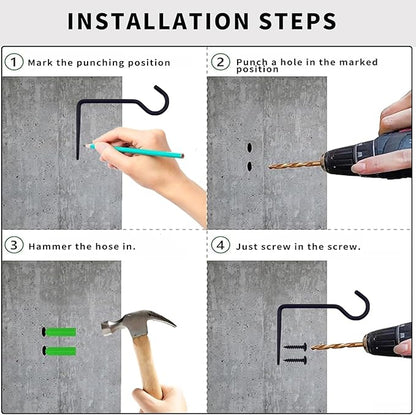 INSTALLATION STEPS

1 Mark the punching position

2 Punch a hole in the marked position

3 Hammer the hose in.

4 Just screw in the screw.