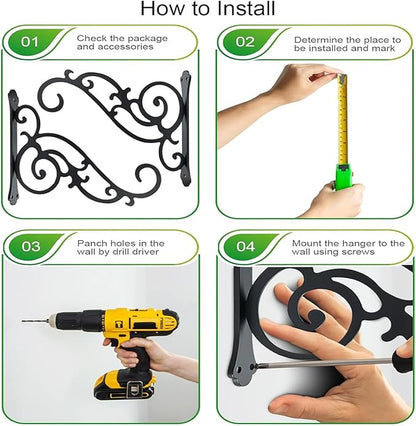 How to Install

01 Check the package and accessories

02 Determine the place to be installed and mark

03 Panch holes in the wall by drill driver

04 Mount the hanger to the wall using screws