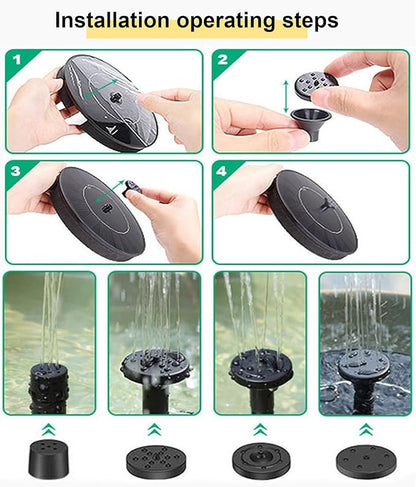 Installation operating steps

1

2

3

4