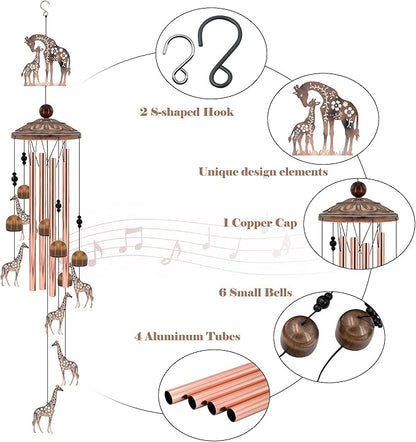 2 S-shaped Hook

Unique design elements

1 Copper Cap

6 Small Bells

4 Aluminum Tubes