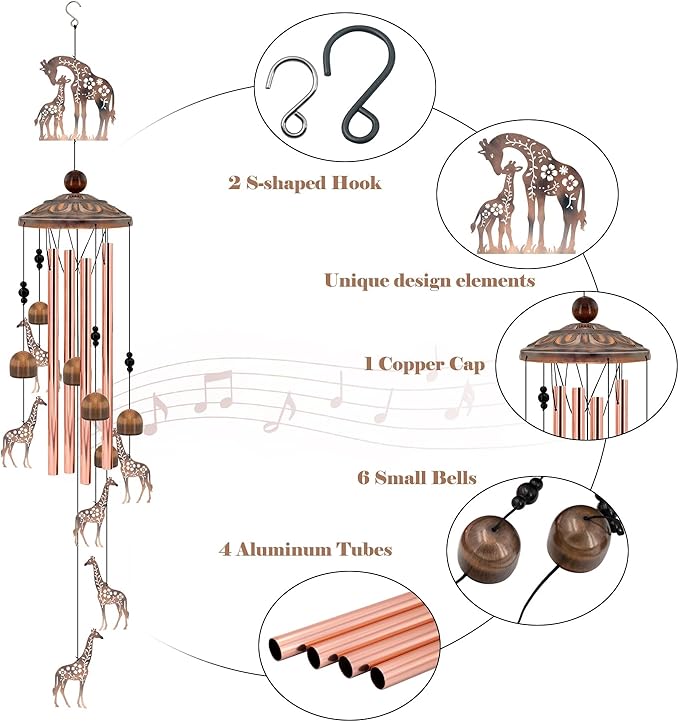 2 S-shaped Hook

Unique design elements

1 Copper Cap

6 Small Bells

4 Aluminum Tubes