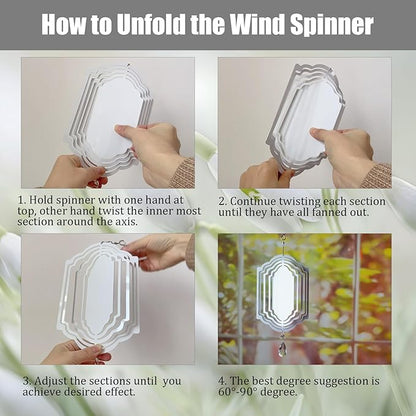 How to Unfold the Wind Spinner

1. Hold spinner with one hand at top, other hand twist the inner most section around the axis.

2. Continue twisting each section until they have all fanned out.

3. Adjust the sections until you achieve desired effect.

4. The best degree suggestion is 60°-90° degree.