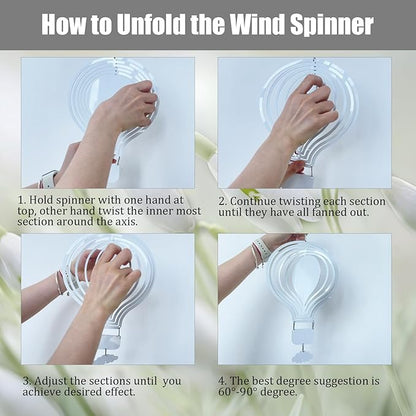 How to Unfold the Wind Spinner

1. Hold spinner with one hand at top, other hand twist the inner most section around the axis.

2. Continue twisting each section until they have all fanned out.

3. Adjust the sections until you achieve desired effect.

4. The best degree suggestion is 60°-90° degree.