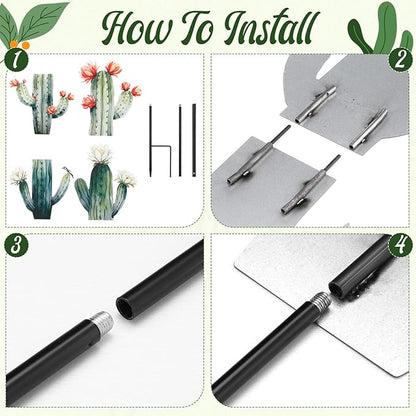 How To Install

1

2

3

4