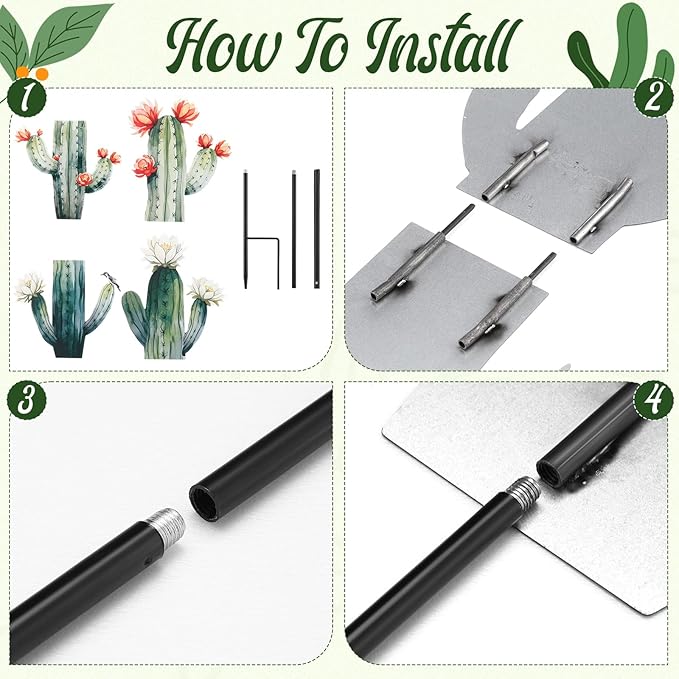 How To Install

1

2

3

4