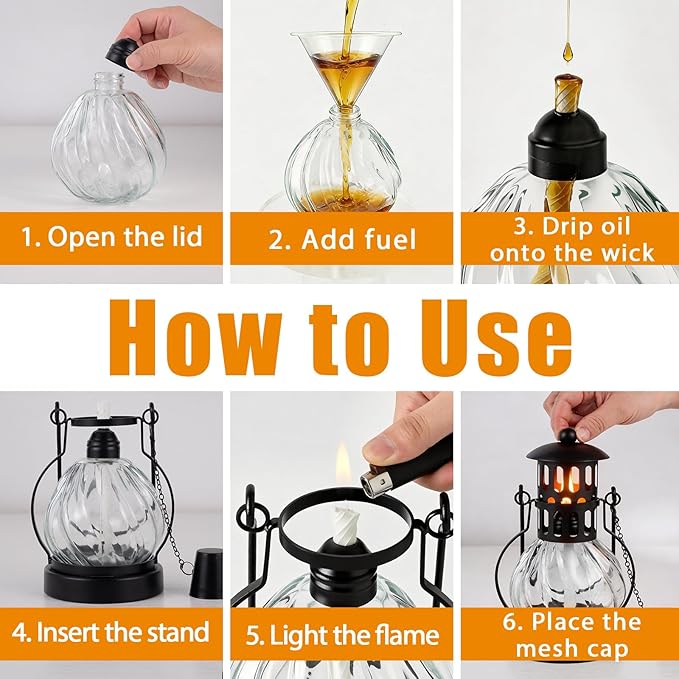 1. Open the lid

2. Add fuel

3. Drip oil onto the wick

How to Use

4. Insert the stand

5. Light the flame

6. Place the mesh cap